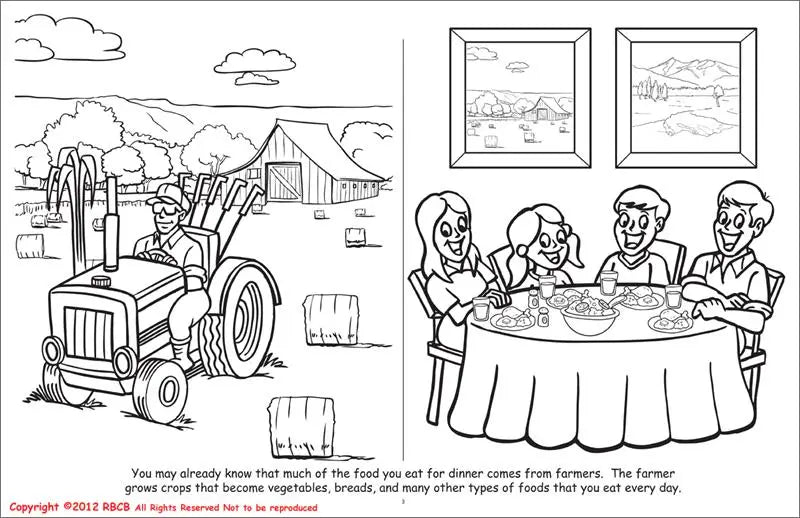 You may already know that much of the food you eat for dinner comes from farmers. The farmer grows crops that become vegetables, breads, and many other types of foods that you eat every day.

3

Copyright ©2012 RBCB All Rights Reserved Not to be reproduced